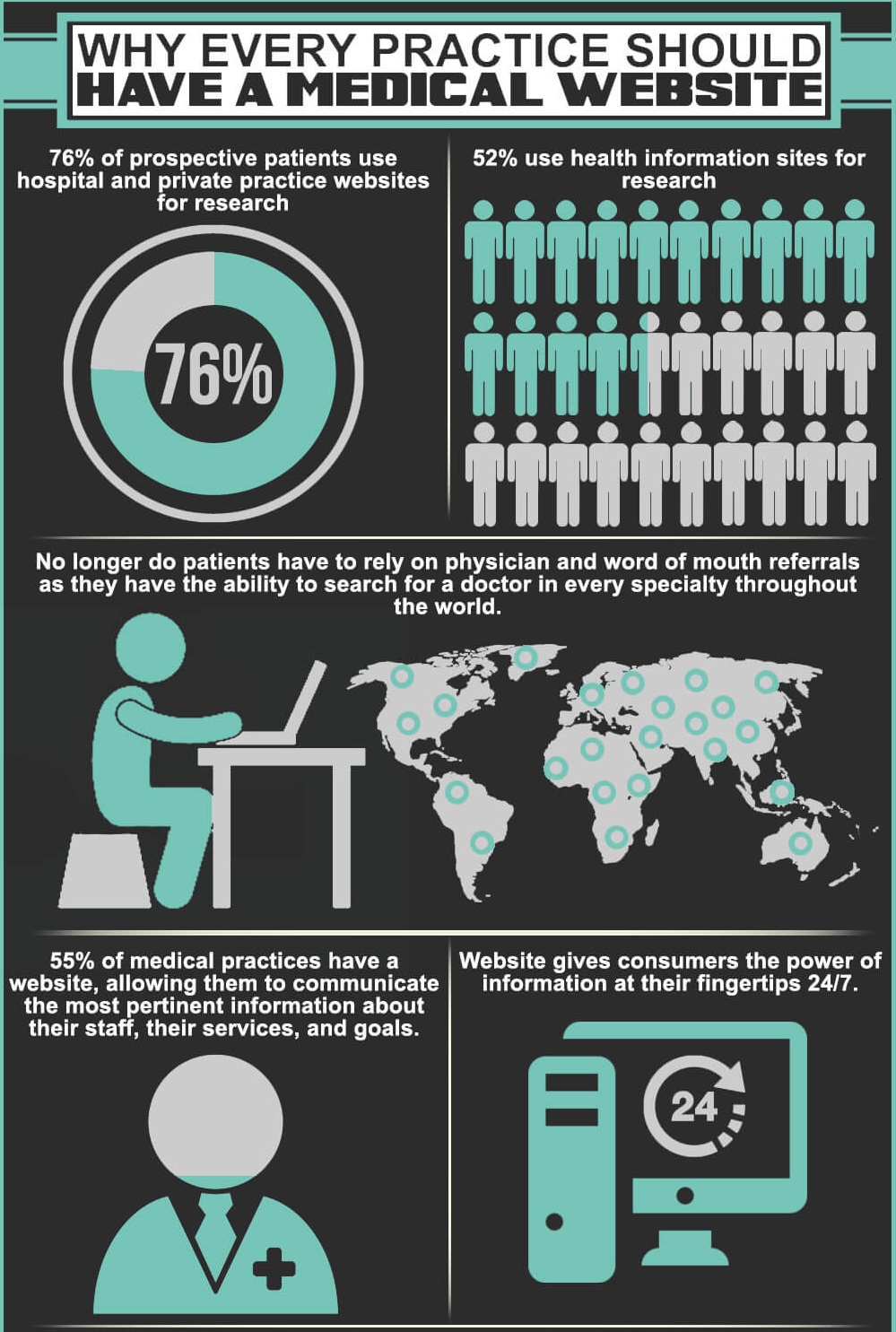 WHY EVERY PRACTICE SHOULD HAVE A MEDICAL WEBSITE

76% of prospective patients use hospital and private practice websites for research

76%

52% use health information sites for research

No longer do patients have to rely on physician and word of mouth referrals as they have the ability to search for a doctor in every specialty throughout the world.

55% of medical practices have a website, allowing them to communicate the most pertinent information about their staff, their services, and goals.

Website gives consumers the power of information at their fingertips 24/7.

24